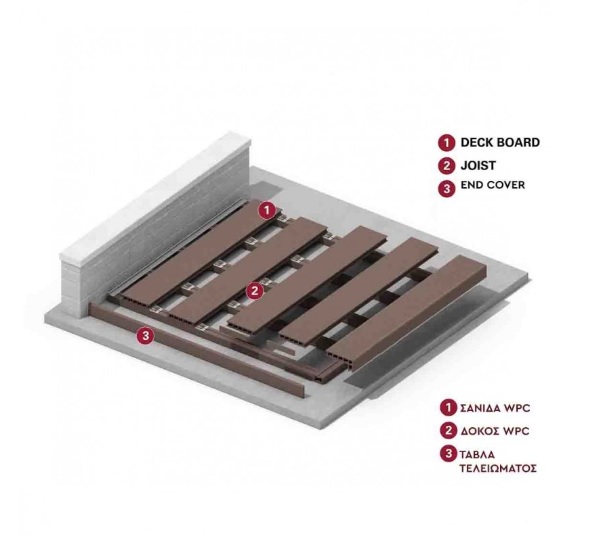 1 DECK BOARD
2 JOIST
3 END COVER

1

2

3

1 ΣΑΝΙΔΑ WPC
2 ΔΟΚΟΣ WPC
3 ΤΑΒΛΑ ΤΕΛΕΙΩΜΑΤΟΣ