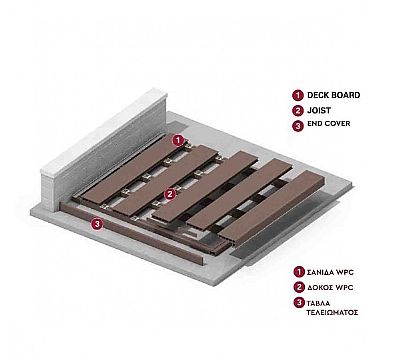 1 DECK BOARD
2 JOIST
3 END COVER

1

2

3

1 ΣΑΝΙΔΑ WPC
2 ΔΟΚΟΣ WPC
3 ΤΑΒΛΑ ΤΕΛΕΙΩΜΑΤΟΣ